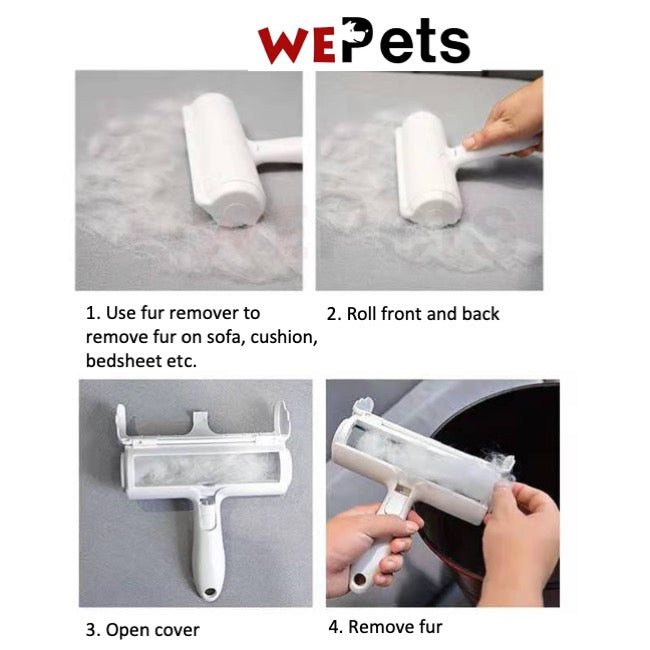 WEPets

1. Use fur remover to remove fur on sofa, cushion, bedsheet etc.

2. Roll front and back

3. Open cover

4. Remove fur